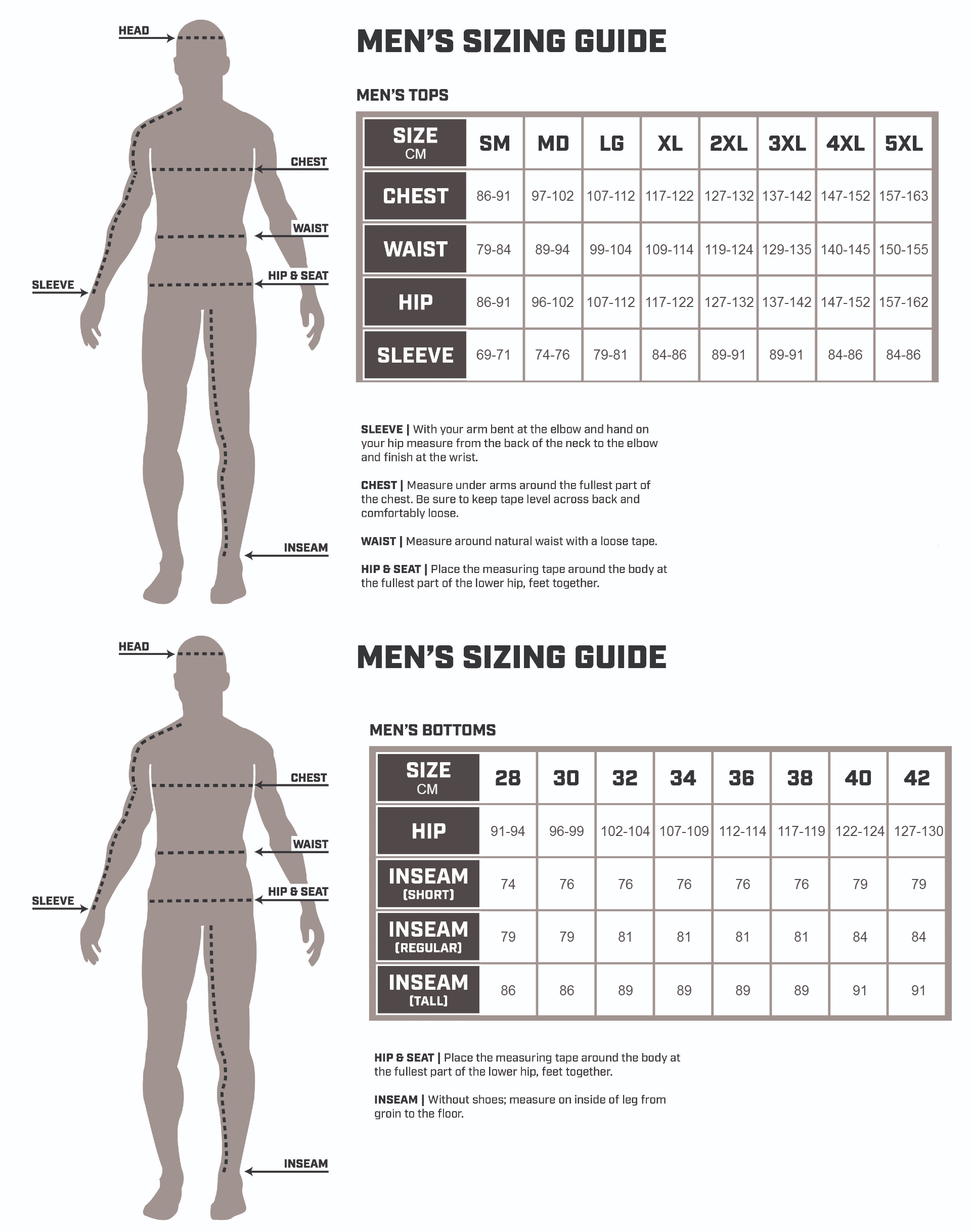 HEAD

CHEST

WAIST

HIP & SEAT

SLEEVE

INSEAM

MEN'S SIZING GUIDE

MEN'S TOPS

| SIZE CM | SM | MD | LG | XL | 2XL | 3XL | 4XL | 5XL |
|---|---|---|---|---|---|---|---|---|
| CHEST | 86-91 | 97-102 | 107-112 | 117-122 | 127-132 | 137-142 | 147-152 | 157-163 |
| WAIST | 79-84 | 89-94 | 99-104 | 109-114 | 119-124 | 129-135 | 140-145 | 150-155 |
| HIP | 86-91 | 96-102 | 107-112 | 117-122 | 127-132 | 137-142 | 147-152 | 157-162 |
| SLEEVE | 69-71 | 74-76 | 79-81 | 84-86 | 89-91 | 89-91 | 84-86 | 84-86 |

SLEEVE | With your arm bent at the elbow and hand on your hip measure from the back of the neck to the elbow and finish at the wrist.

CHEST | Measure under arms around the fullest part of the chest. Be sure to keep tape level across back and comfortably loose.

WAIST | Measure around natural waist with a loose tape.

HIP & SEAT | Place the measuring tape around the body at the fullest part of the lower hip, feet together.

HEAD

CHEST

WAIST

HIP & SEAT

SLEEVE

INSEAM

MEN'S SIZING GUIDE

MEN'S BOTTOMS

| SIZE CM | 28 | 30 | 32 | 34 | 36 | 38 | 40 | 42 |
|---|---|---|---|---|---|---|---|---|
| HIP | 91-94 | 96-99 | 102-104 | 107-109 | 112-114 | 117-119 | 122-124 | 127-130 |
| INSEAM (SHORT) | 74 | 76 | 76 | 76 | 76 | 76 | 79 | 79 |
| INSEAM (REGULAR) | 79 | 79 | 81 | 81 | 81 | 81 | 84 | 84 |
| INSEAM (TALL) | 86 | 86 | 89 | 89 | 89 | 89 | 91 | 91 |

HIP & SEAT | Place the measuring tape around the body at the fullest part of the lower hip, feet together.

INSEAM | Without shoes; measure on inside of leg from groin to the floor.