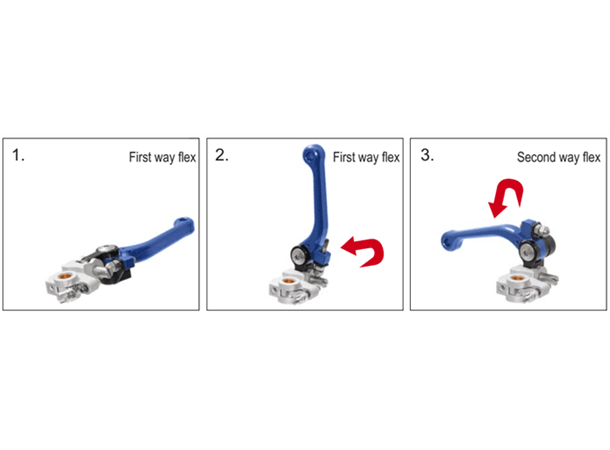 1.

First way flex

2.

First way flex

3.

Second way flex